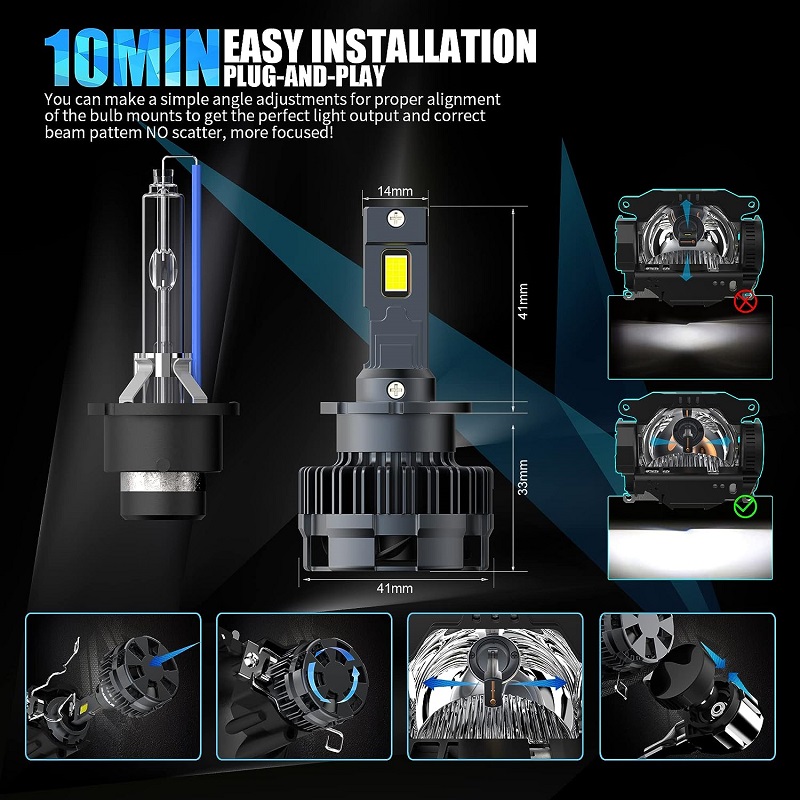 10MIN EASY INSTALLATION
PLUG-AND-PLAY

You can make a simple angle adjustments for proper alignment of the bulb mounts to get the perfect light output and correct beam pattem NO scatter, more focused!

14mm

41mm

33mm

41mm